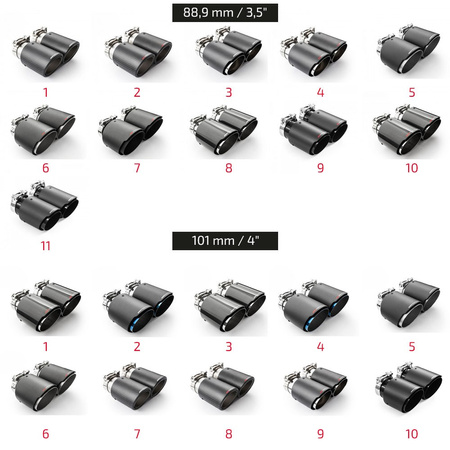 88,9 mm / 3,5"

1 2 3 4 5

6 7 8 9 10

11

101 mm / 4"

1 2 3 4 5

6 7 8 9 10